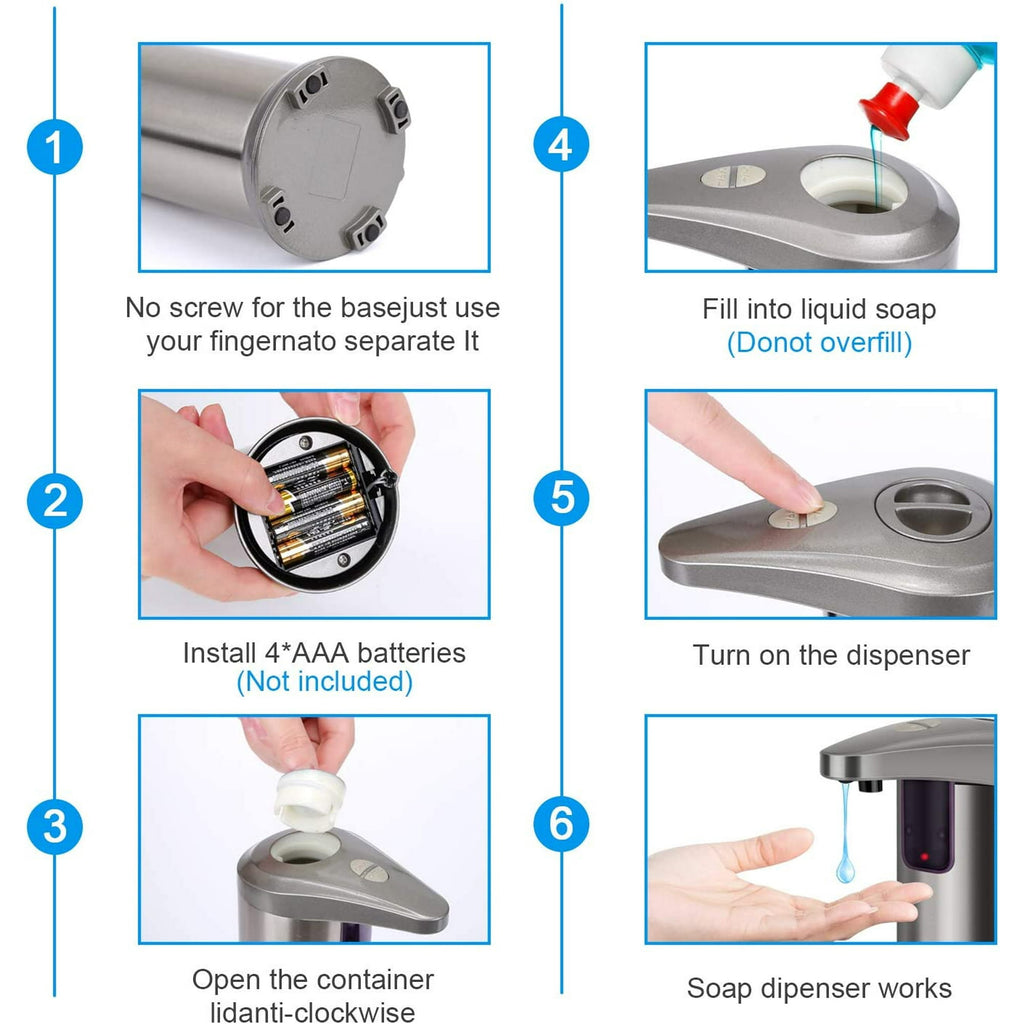 1

No screw for the basejust use your fingernato separate It

2

Install 4*AAA batteries
(Not included)

3

Open the container lidanti-clockwise

4

Fill into liquid soap
(Donot overfill)

5

Turn on the dispenser

6

Soap dipenser works