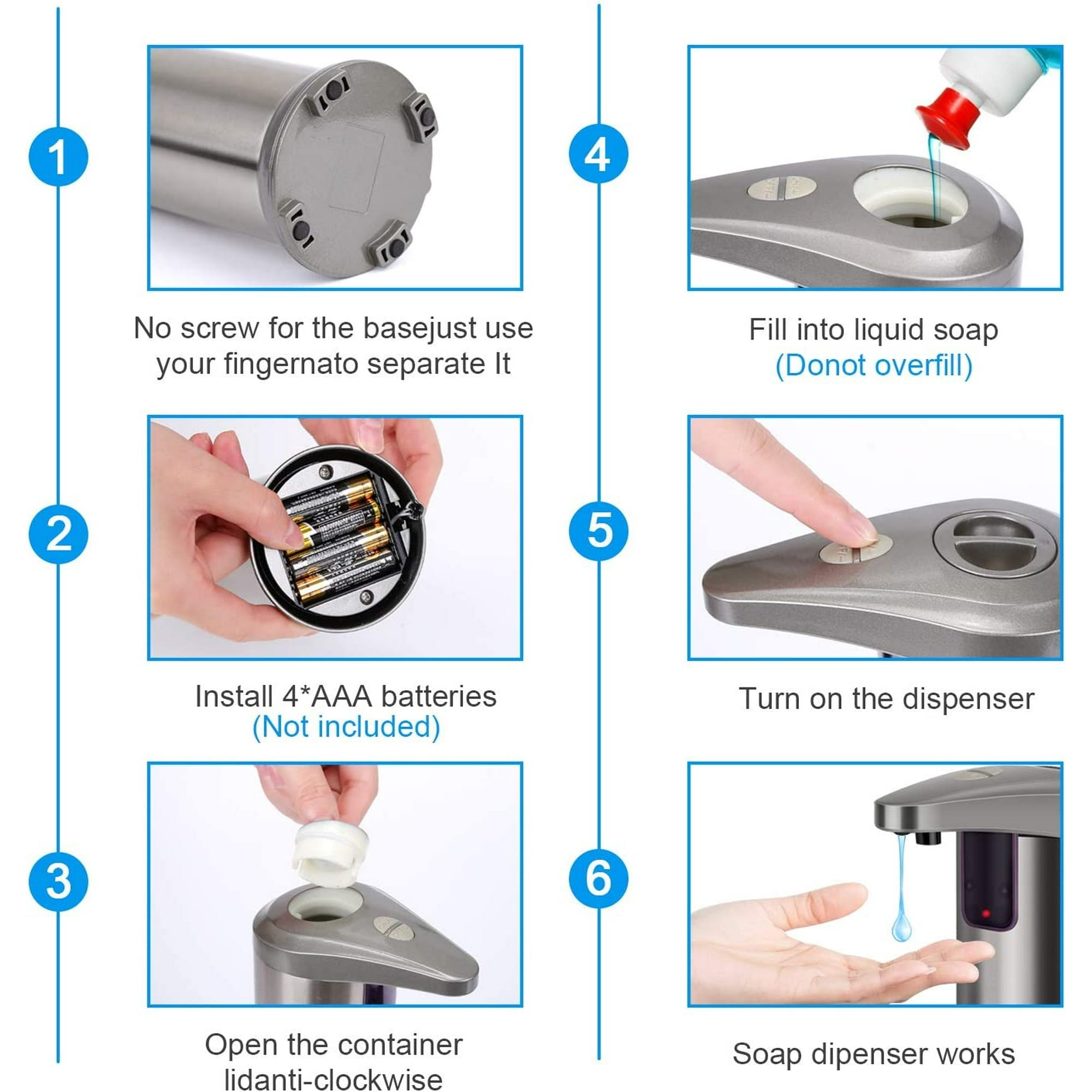 1

No screw for the basejust use your fingernato separate It

2

Install 4*AAA batteries
(Not included)

3

Open the container lidanti-clockwise

4

Fill into liquid soap
(Donot overfill)

5

Turn on the dispenser

6

Soap dipenser works